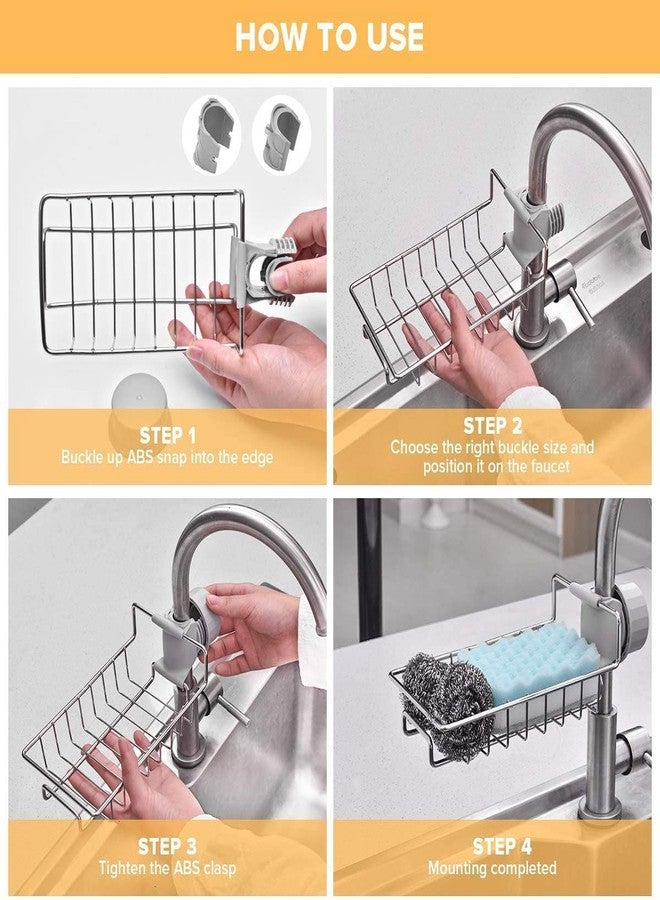 HOW TO USE

STEP 1
Buckle up ABS snap into the edge

STEP 2
Choose the right buckle size and position it on the faucet

STEP 3
Tighten the ABS clasp

STEP 4
Mounting completed